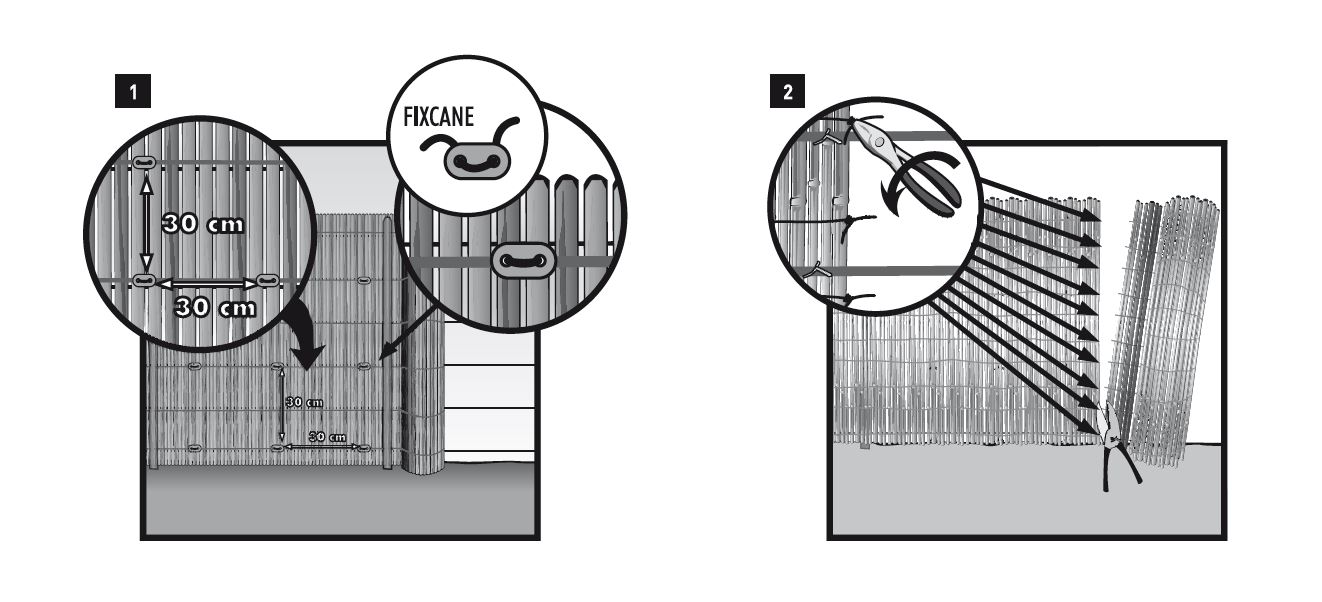 1

FIXCANE

30 cm

30 cm

30 cm

30 cm

2